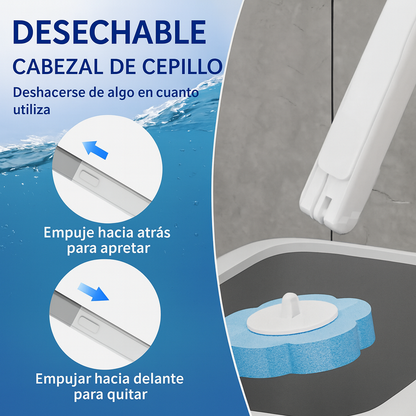 DESECHABLE
CABEZAL DE CEPILLO

Deshacerse de algo en cuanto utiliza

Empuje hacia atrás para apretar

Empujar hacia delante para quitar