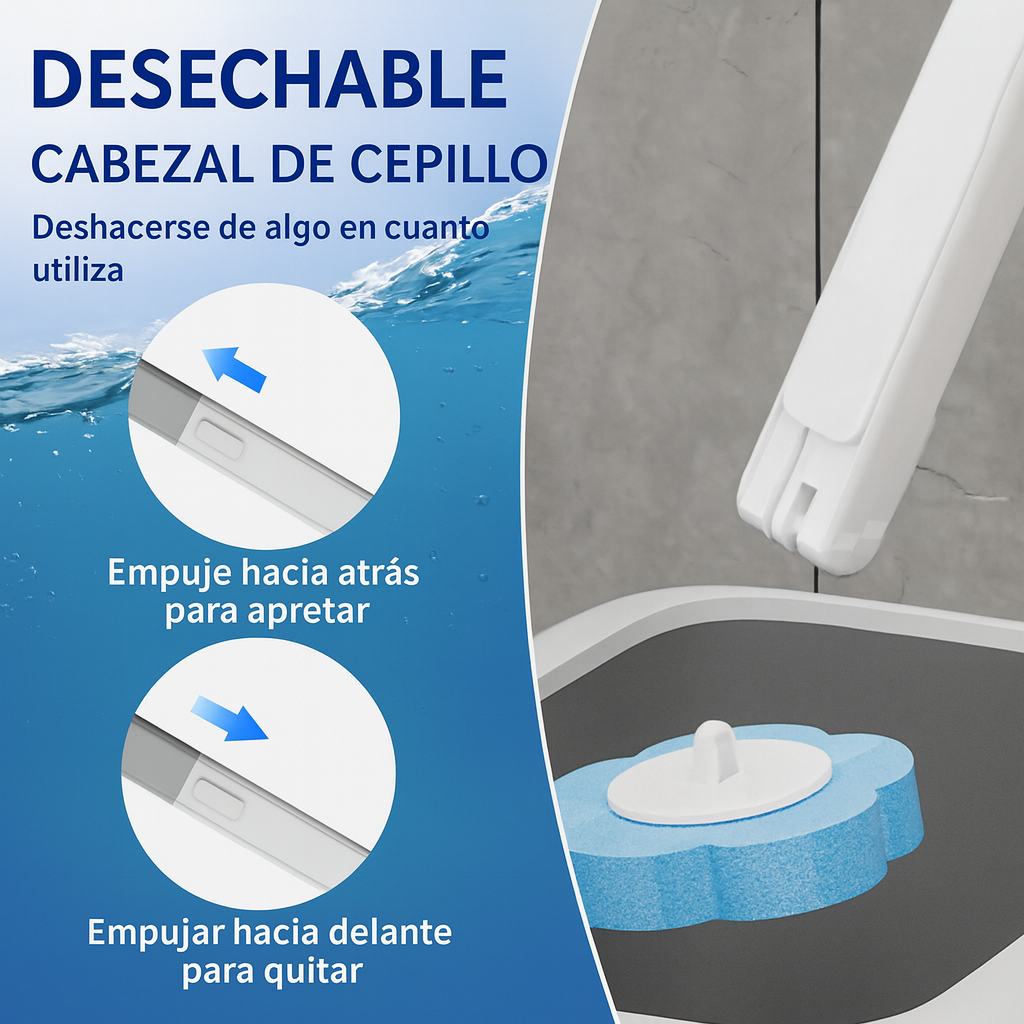 DESECHABLE
CABEZAL DE CEPILLO

Deshacerse de algo en cuanto utiliza

Empuje hacia atrás para apretar

Empujar hacia delante para quitar